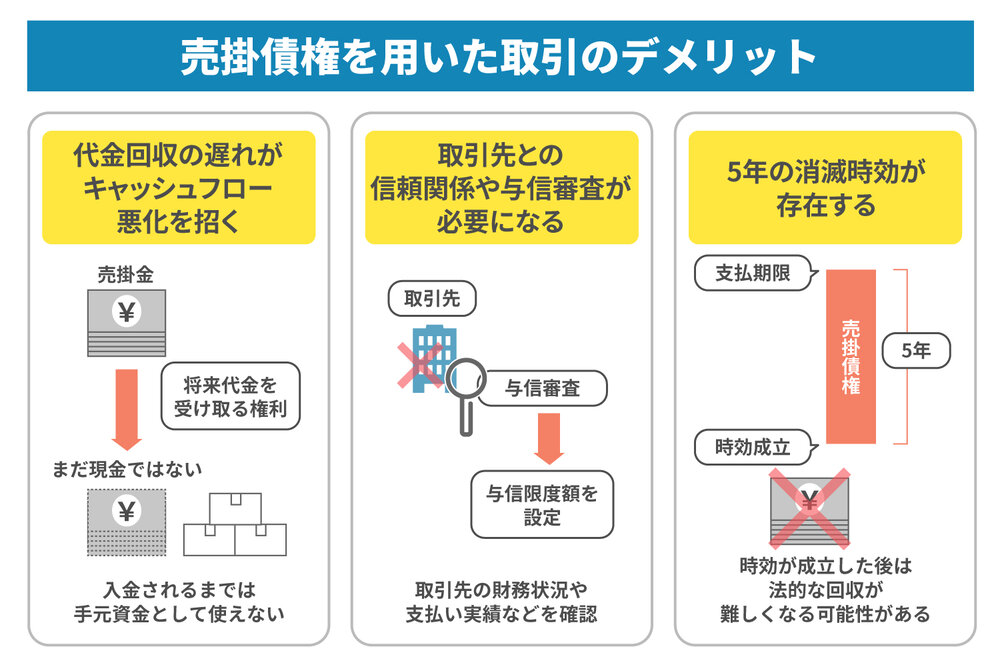 売掛債権を用いた取引のデメリット

代金回収の遅れがキャッシュフロー悪化を招く

売掛金

¥

将来代金を受け取る権利

まだ現金ではない

¥

入金されるまでは手元資金として使えない

取引先との信頼関係や与信審査が必要になる

取引先

与信審査

与信限度額を設定

取引先の財務状況や支払い実績などを確認

5年の消滅時効が存在する

支払期限

売掛債権

5年

時効成立

¥

時効が成立した後は法的な回収が難しくなる可能性がある