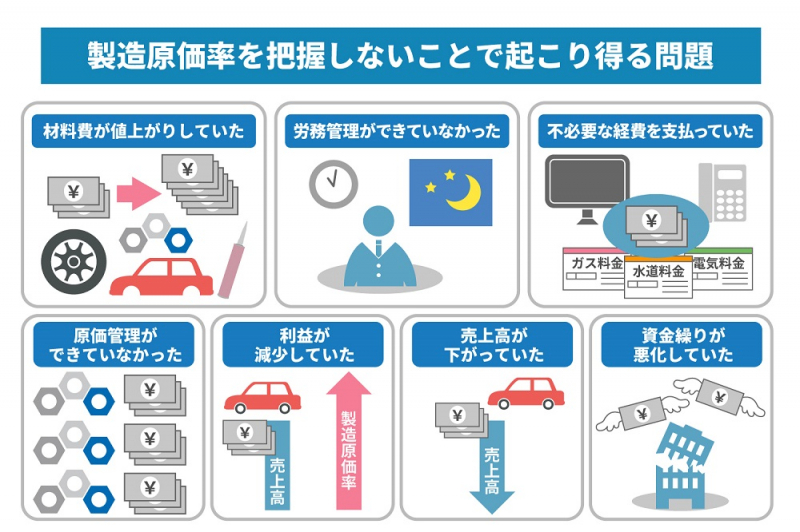 製造原価率を把握しないことで起こり得る問題

材料費が値上がりしていた

¥

¥

労務管理ができていなかった

不必要な経費を支払っていた

¥

ガス料金

水道料金

電気料金

原価管理ができていなかった

¥

¥

¥

利益が減少していた

¥

売上高

製造原価率

売上高が下がっていた

¥

売上高

資金繰りが悪化していた

¥

¥