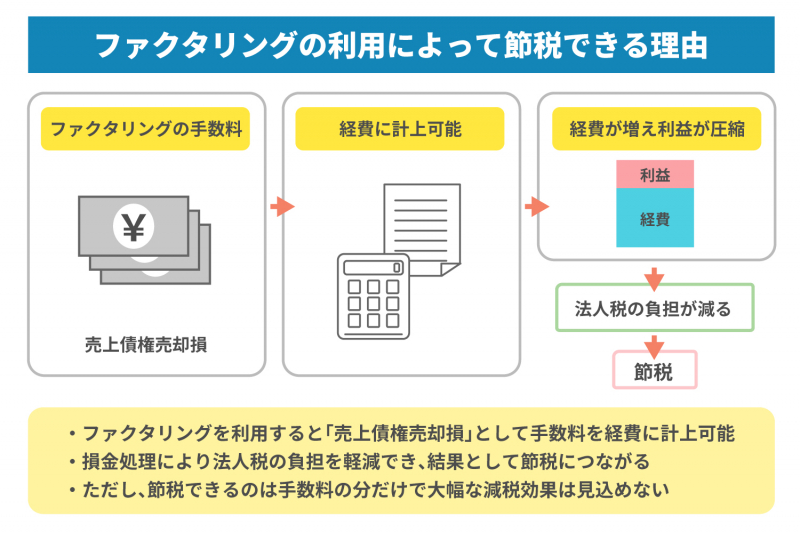 ファクタリングの利用によって節税できる理由

ファクタリングの手数料

¥

売上債権売却損

経費に計上可能

経費が増え利益が圧縮

利益

経費

法人税の負担が減る

節税

・ファクタリングを利用すると「売上債権売却損」として手数料を経費に計上可能
・損金処理により法人税の負担を軽減でき、結果として節税につながる
・ただし、節税できるのは手数料の分だけで大幅な減税効果は見込めない